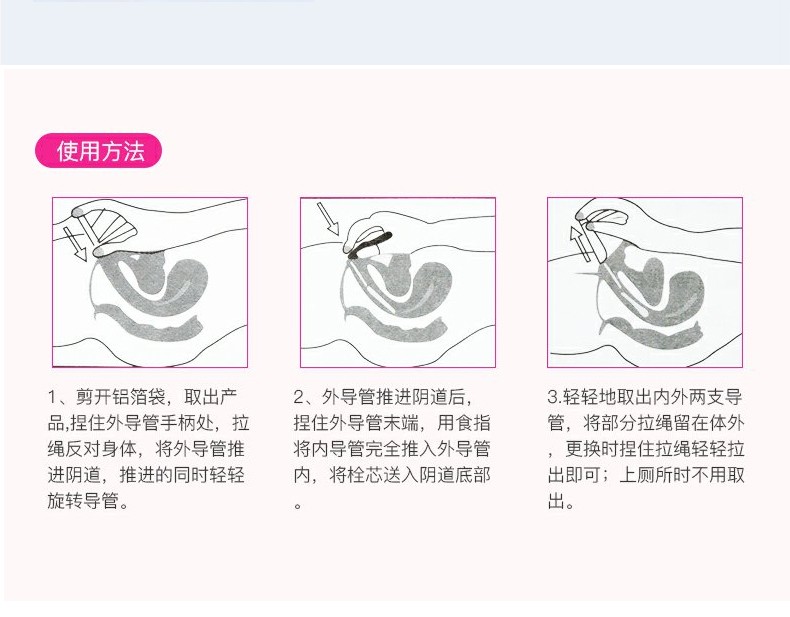 使用方法

1、剪开铝箔袋，取出产品,捏住外导管手柄处，拉绳反对身体，将外导管推进阴道，推进的同时轻轻旋转导管。

2、外导管推进阴道后，捏住外导管末端，用食指将内导管完全推入外导管内，将栓芯送入阴道底部。

3.轻轻地取出内外两支导管，将部分拉绳留在体外，更换时捏住拉绳轻轻拉出即可；上厕所时不用取出。