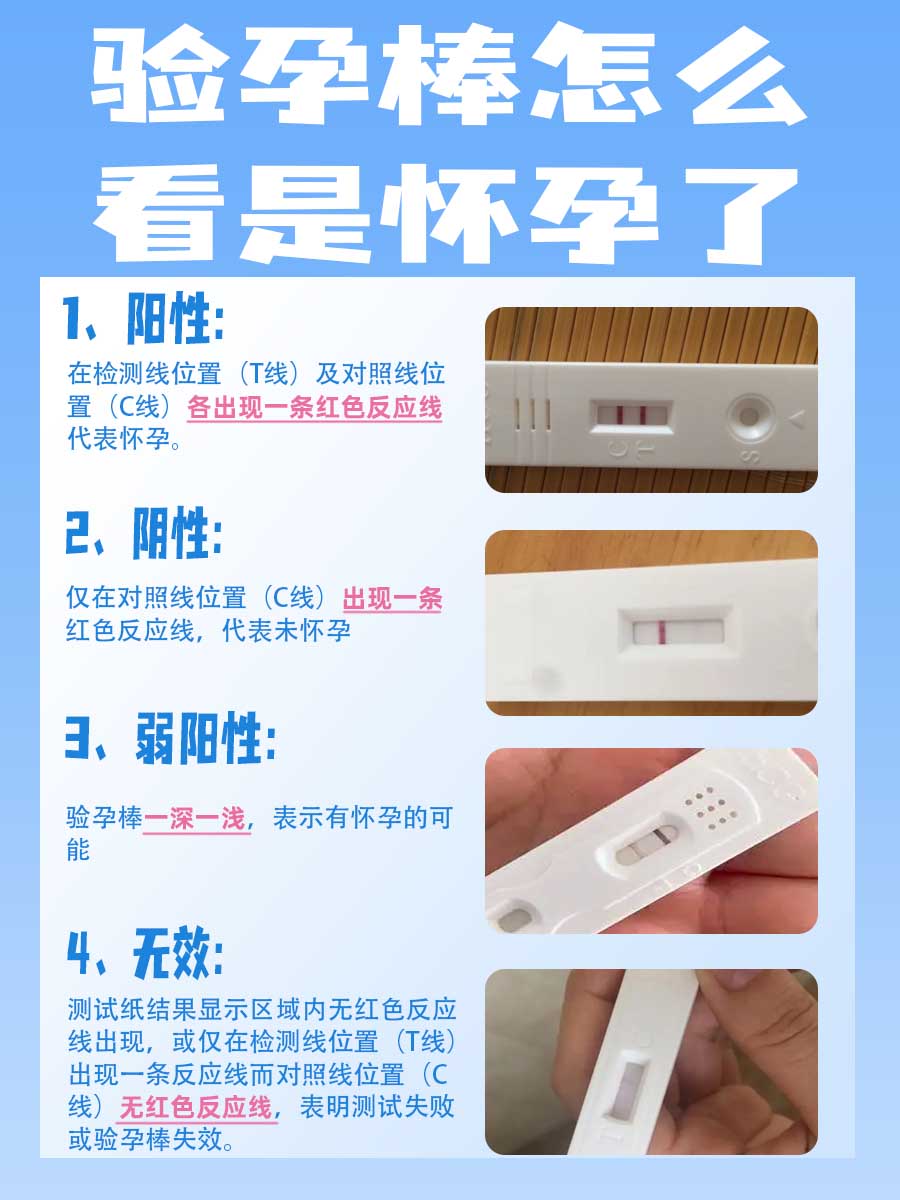 验孕棒怎么看是怀孕了

1、阳性:

在检测线位置（T线）及对照线位置（C线）各出现一条红色反应线代表怀孕。

C T S

2、阴性:

仅在对照线位置（C线）出现一条红色反应线，代表未怀孕

3、弱阳性:

验孕棒一深一浅，表示有怀孕的可能

4、无效:

测试纸结果显示区域内无红色反应线出现，或仅在检测线位置（T线）出现一条反应线而对照线位置（C线）无红色反应线，表明测试失败或验孕棒失效。