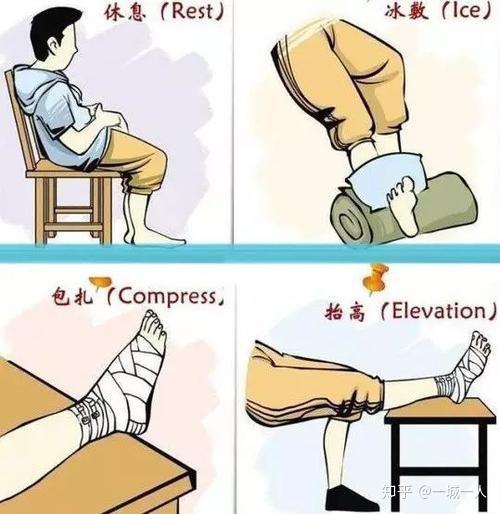 休息（Rest）

冰敷（Ice）

包扎（Compress）

抬高（Elevation）

知乎 @一城一人