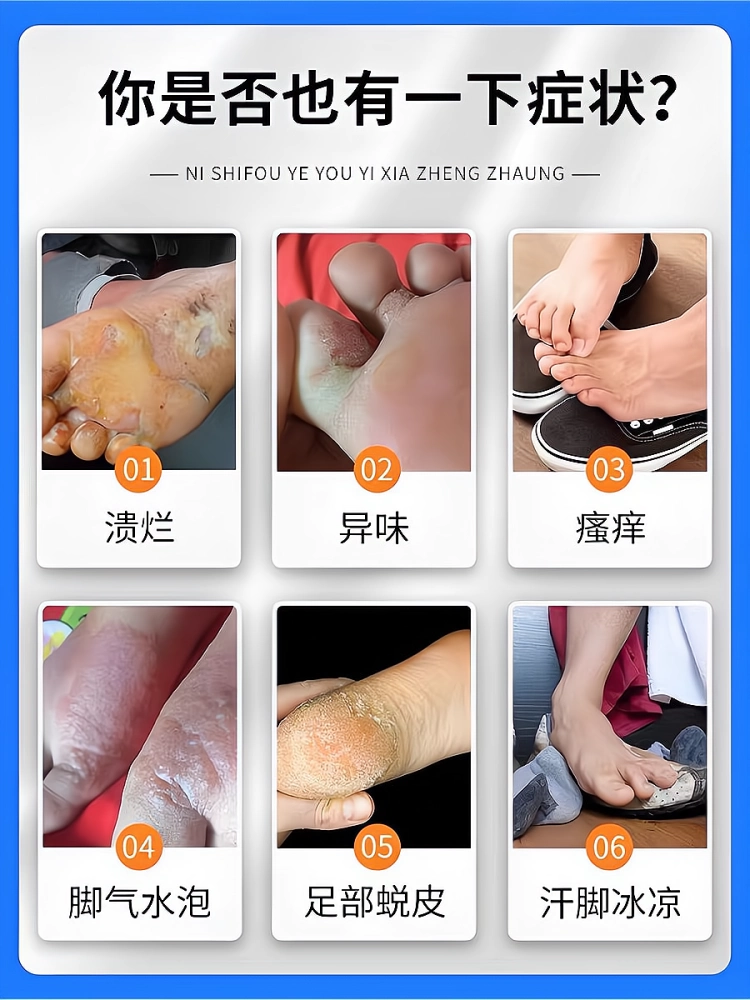 你是否也有一下症状?

— NI SHIFOU YE YOU YI XIA ZHENG ZHAUNG —

01
溃烂

02
异味

03
瘙痒

04
脚气水泡

05
足部蜕皮

06
汗脚冰凉