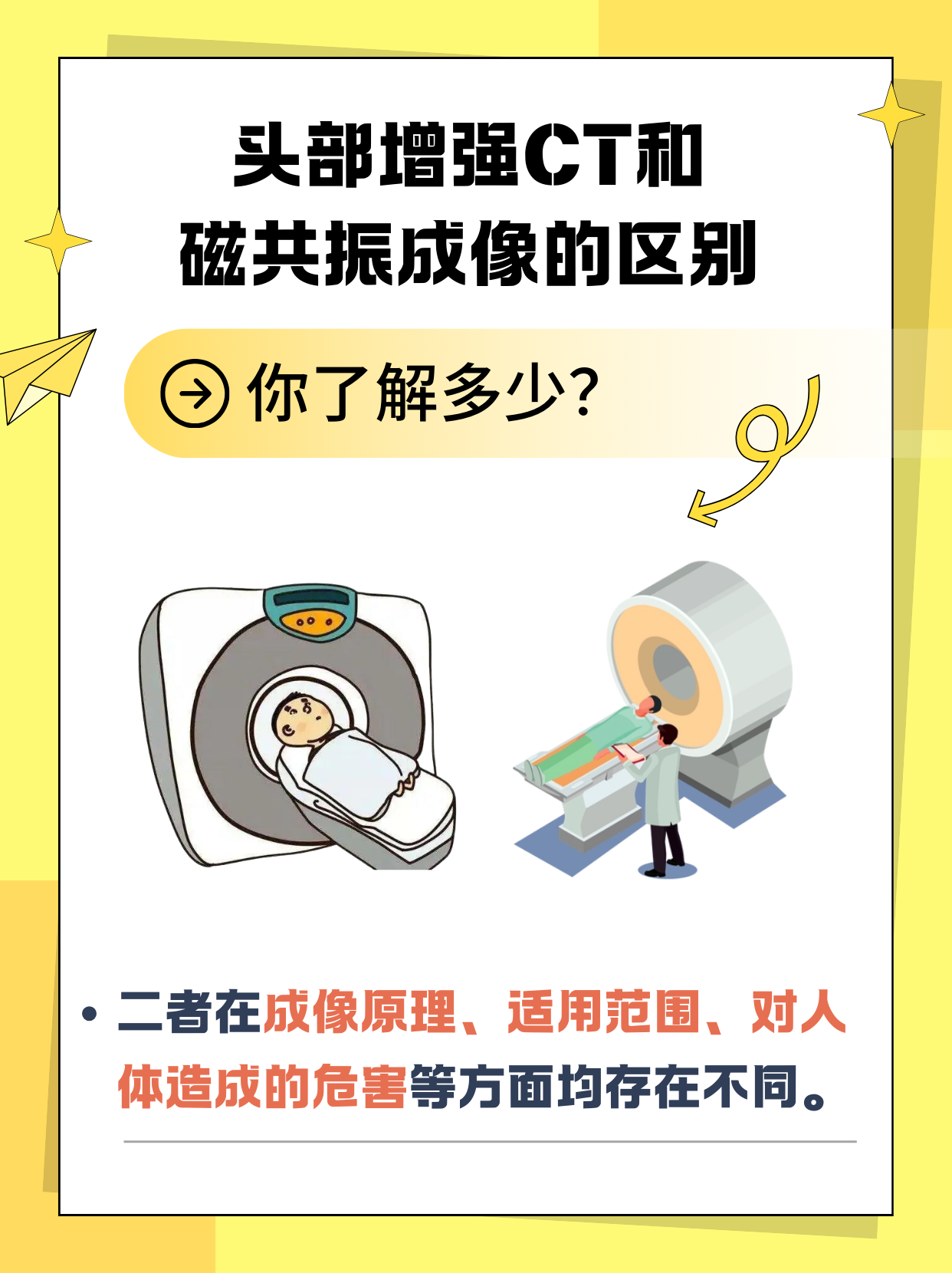 头部增强CT和
磁共振成像的区别

你了解多少?

• 二者在成像原理、适用范围、对人体造成的危害等方面均存在不同。