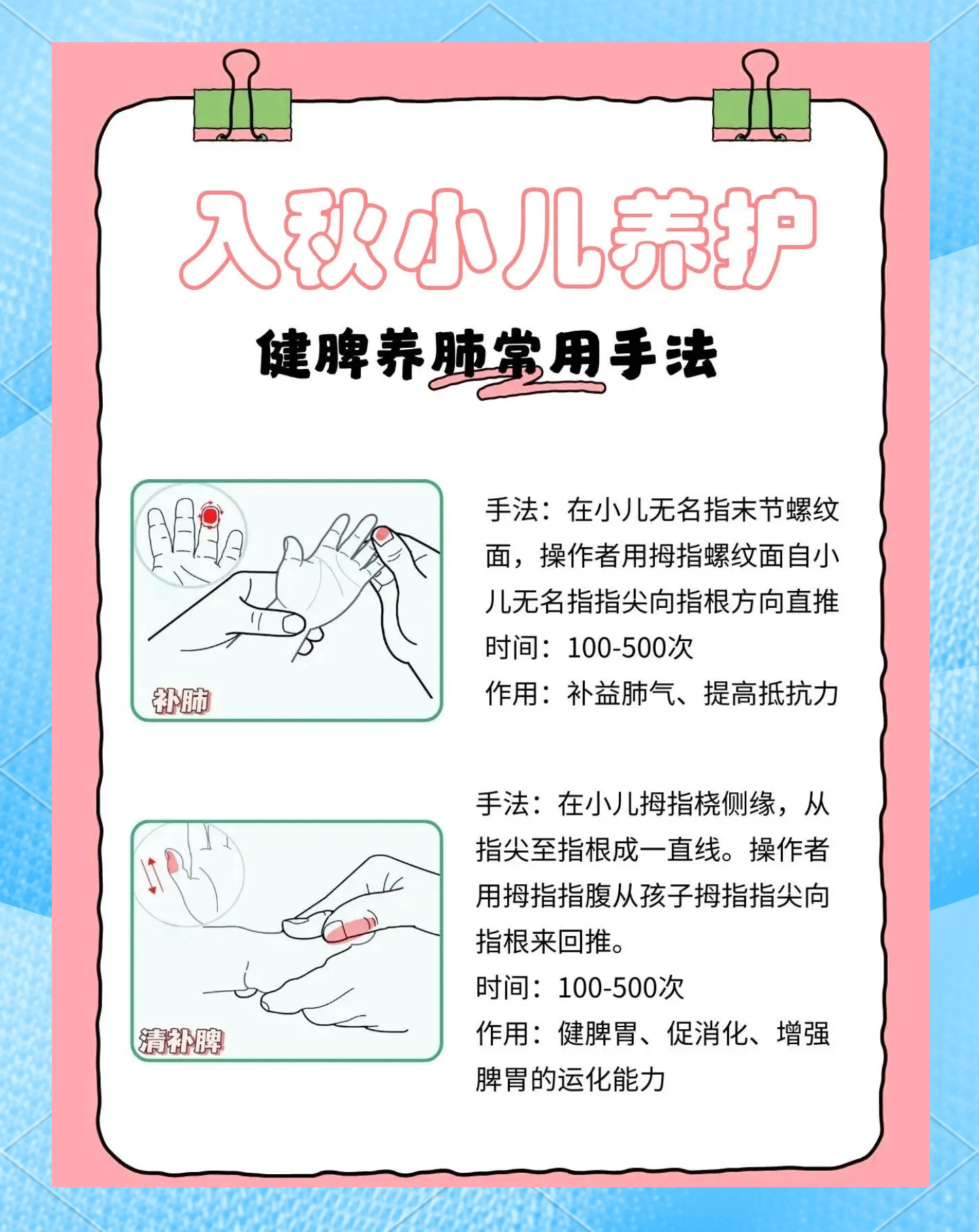 入秋小儿养护

健脾养肺常用手法

补肺

手法：在小儿无名指末节螺纹面，操作者用拇指螺纹面自小儿无名指指尖向指根方向直推
时间：100-500次
作用：补益肺气、提高抵抗力

清补脾

手法：在小儿拇指桡侧缘，从指尖至指根成一直线。操作者用拇指指腹从孩子拇指指尖向指根来回推。
时间：100-500次
作用：健脾胃、促消化、增强脾胃的运化能力