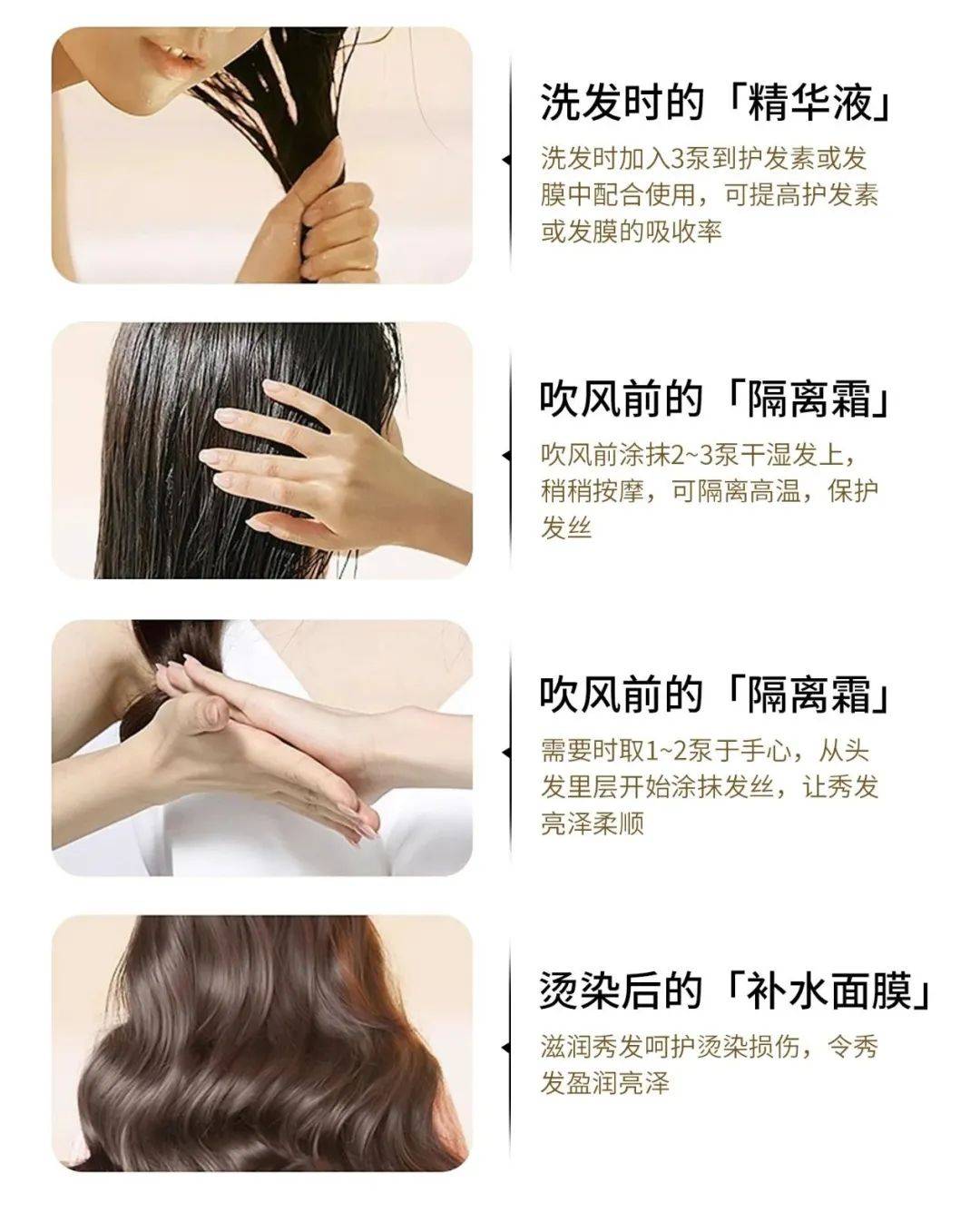 洗发时的「精华液」

洗发时加入3泵到护发素或发膜中配合使用，可提高护发素或发膜的吸收率

吹风前的「隔离霜」

吹风前涂抹2~3泵干湿发上，稍稍按摩，可隔离高温，保护发丝

吹风前的「隔离霜」

需要时取1~2泵于手心，从头发里层开始涂抹发丝，让秀发亮泽柔顺

烫染后的「补水面膜」

滋润秀发呵护烫染损伤，令秀发盈润亮泽