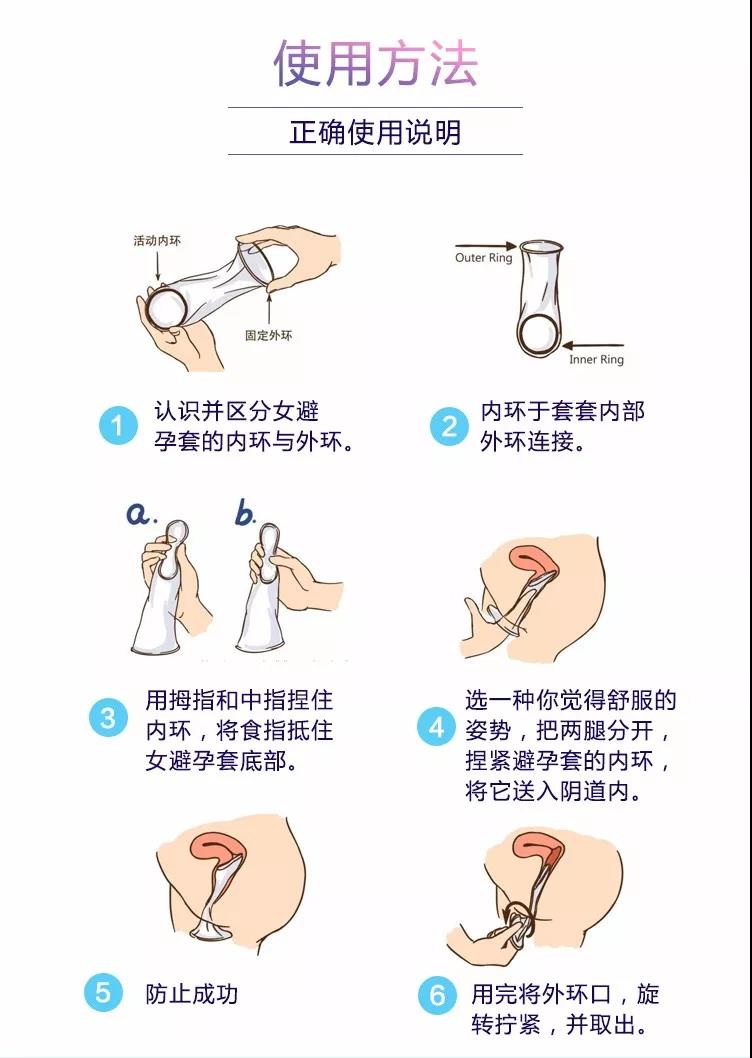 使用方法

正确使用说明

活动内环

固定外环

Outer Ring

Inner Ring

1 认识并区分女避孕套的内环与外环。

2 内环于套套内部外环连接。

a.

b.

3 用拇指和中指捏住内环，将食指抵住女避孕套底部。

4 选一种你觉得舒服的姿势，把两腿分开，捏紧避孕套的内环，将它送入阴道内。

5 防止成功

6 用完将外环口，旋转拧紧，并取出。