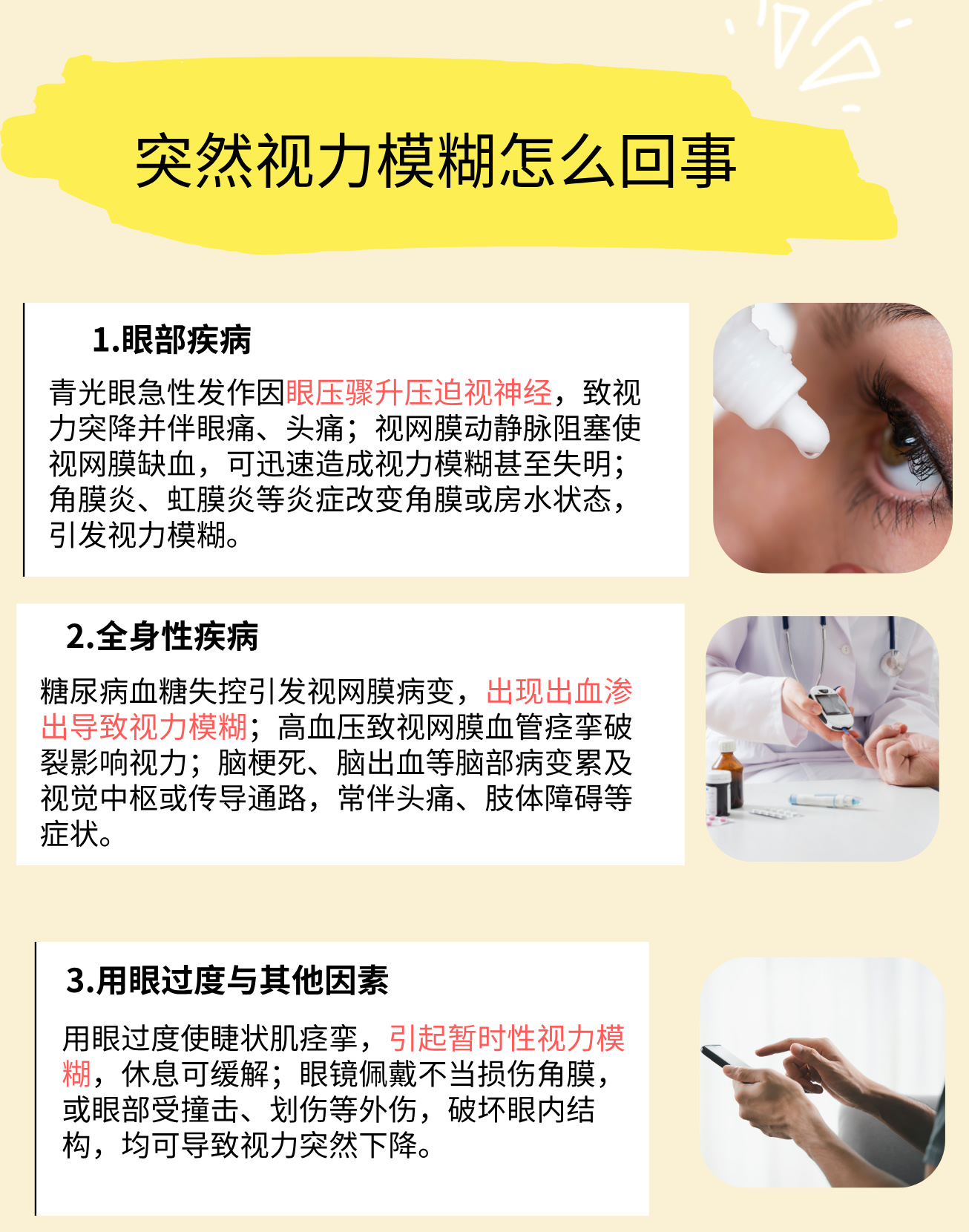 突然视力模糊怎么回事

1.眼部疾病

青光眼急性发作因眼压骤升压迫视神经，致视力突降并伴眼痛、头痛；视网膜动静脉阻塞使视网膜缺血，可迅速造成视力模糊甚至失明；角膜炎、虹膜炎等炎症改变角膜或房水状态，引发视力模糊。

2.全身性疾病

糖尿病血糖失控引发视网膜病变，出现出血渗出导致视力模糊；高血压致视网膜血管痉挛破裂影响视力；脑梗死、脑出血等脑部病变累及视觉中枢或传导通路，常伴头痛、肢体障碍等症状。

3.用眼过度与其他因素

用眼过度使睫状肌痉挛，引起暂时性视力模糊，休息可缓解；眼镜佩戴不当损伤角膜，或眼部受撞击、划伤等外伤，破坏眼内结构，均可导致视力突然下降。