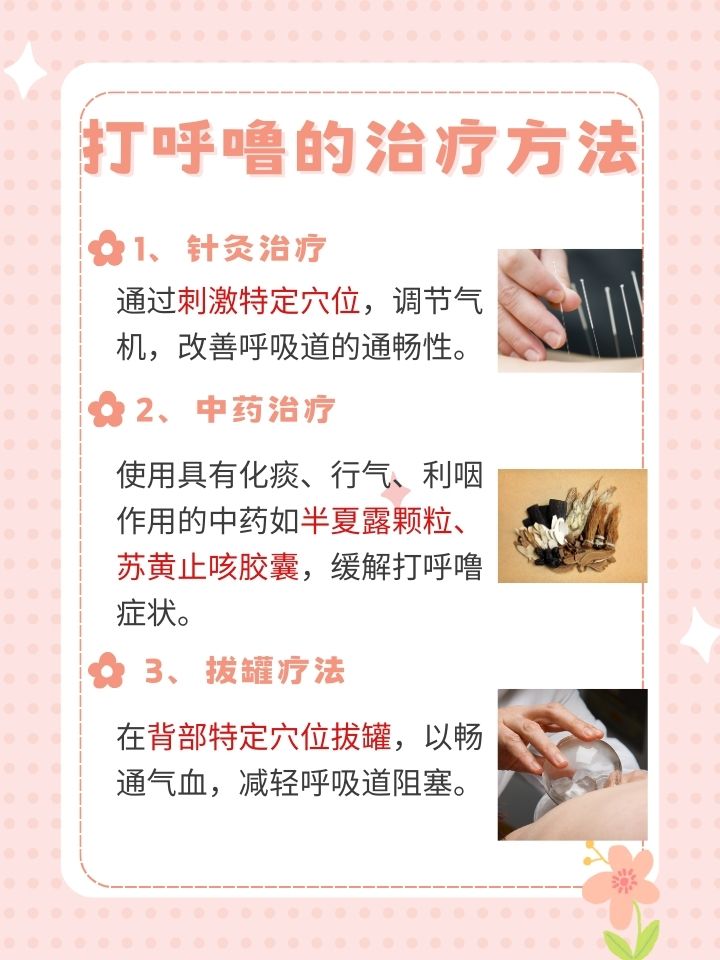 打呼噜的治疗方法

1、针灸治疗

通过刺激特定穴位，调节气机，改善呼吸道的通畅性。

2、中药治疗

使用具有化痰、行气、利咽作用的中药如半夏露颗粒、苏黄止咳胶囊，缓解打呼噜症状。

3、拔罐疗法

在背部特定穴位拔罐，以畅通气血，减轻呼吸道阻塞。