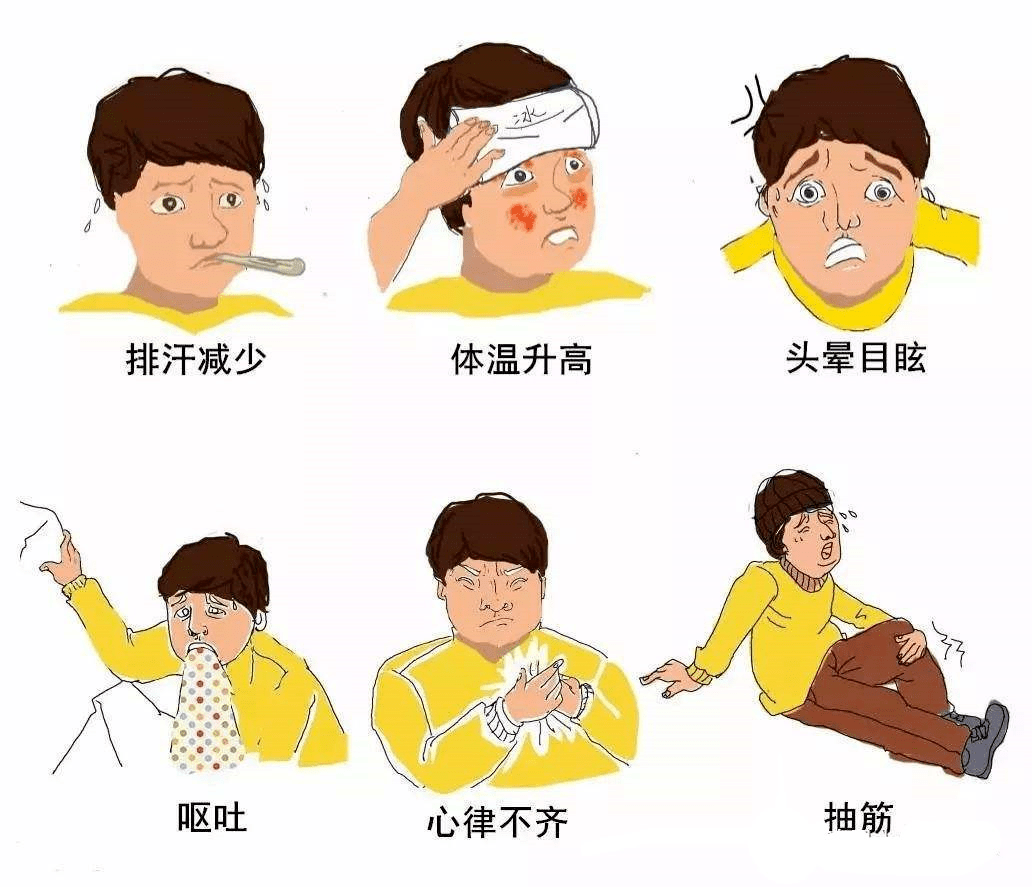 冰

排汗减少

体温升高

头晕目眩

呕吐

心律不齐

抽筋